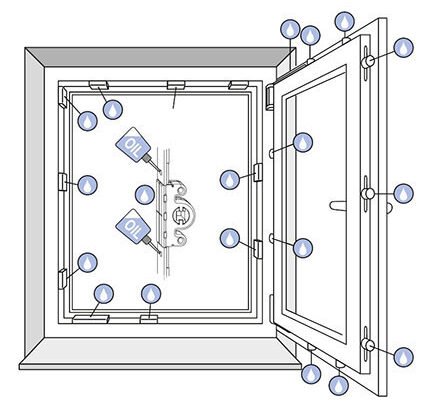 OIL

OIL